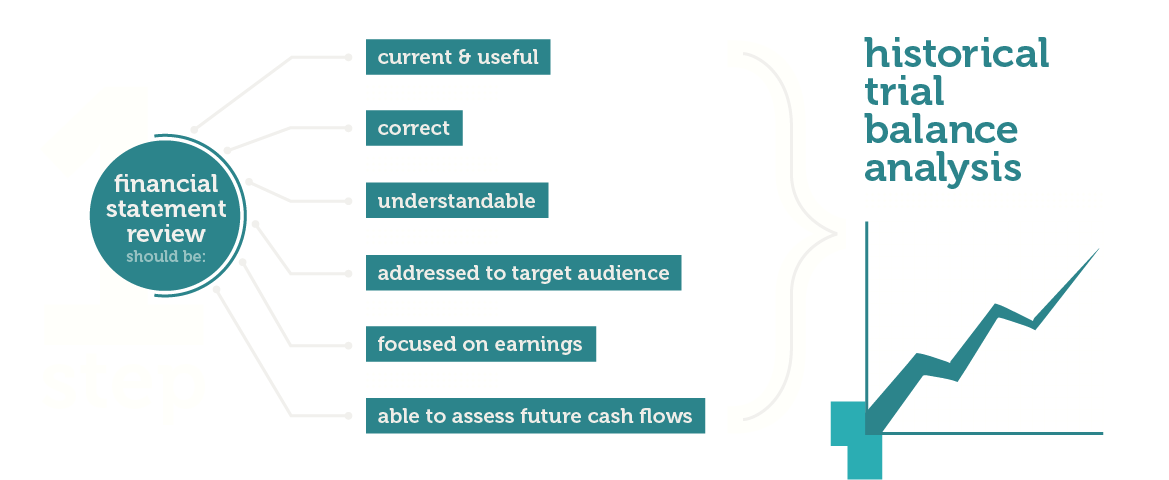 financial statement review
should be:

current & useful

correct

understandable

addressed to target audience

focused on earnings

able to assess future cash flows

historical trial balance analysis